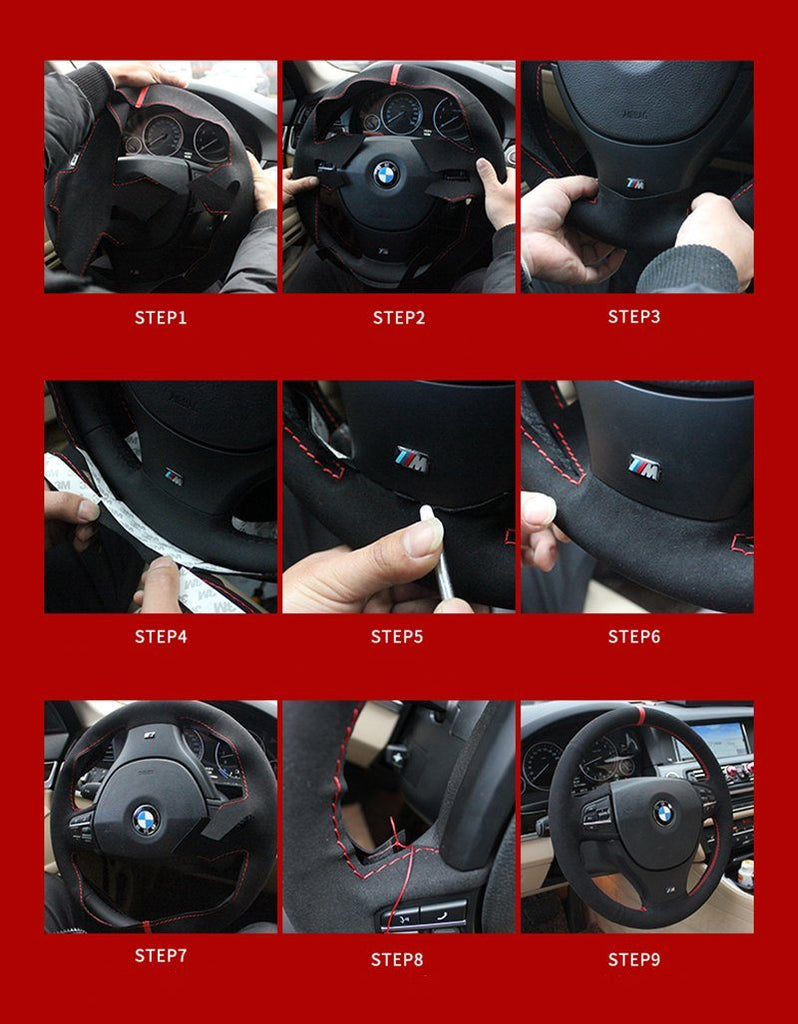 STEP1

STEP2

STEP3

STEP4

STEP5

STEP6

STEP7

STEP8

STEP9