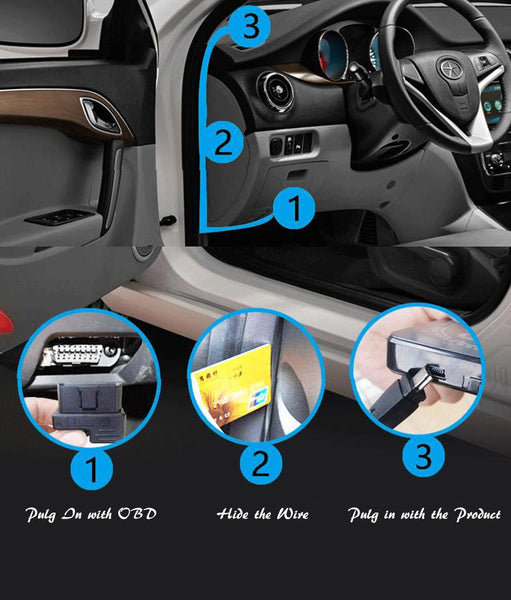 3

2

1

1

2

3

Pulg In with OBD

Hide the Wire

Pulg in with the Product