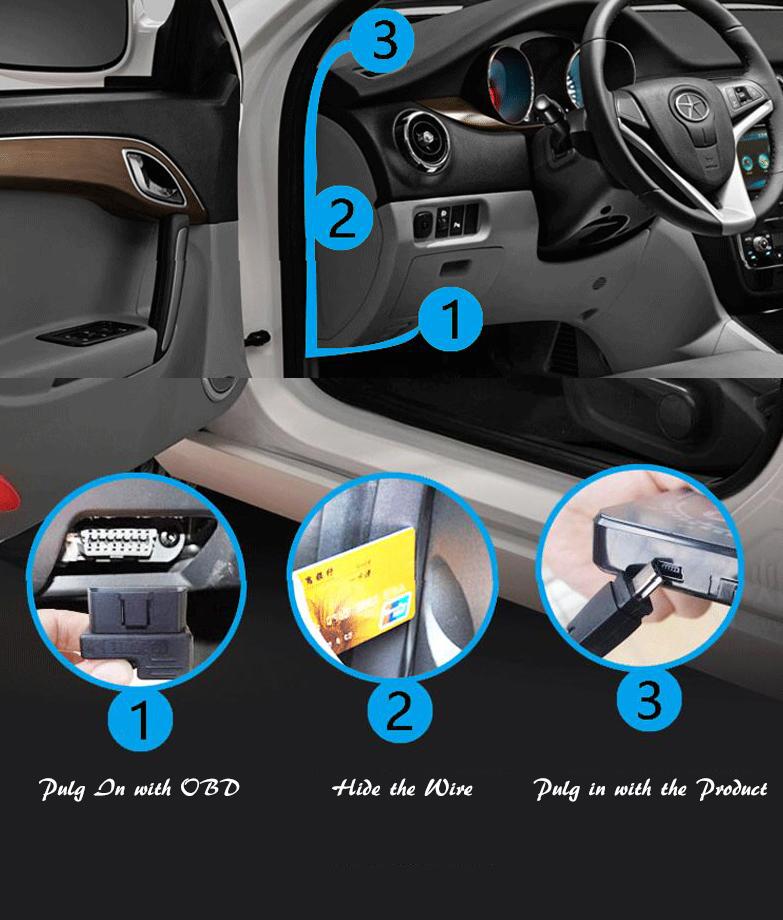 3
2
1
1
2
3
Pulg In with OBD
Hide the Wire
Pulg in with the Product