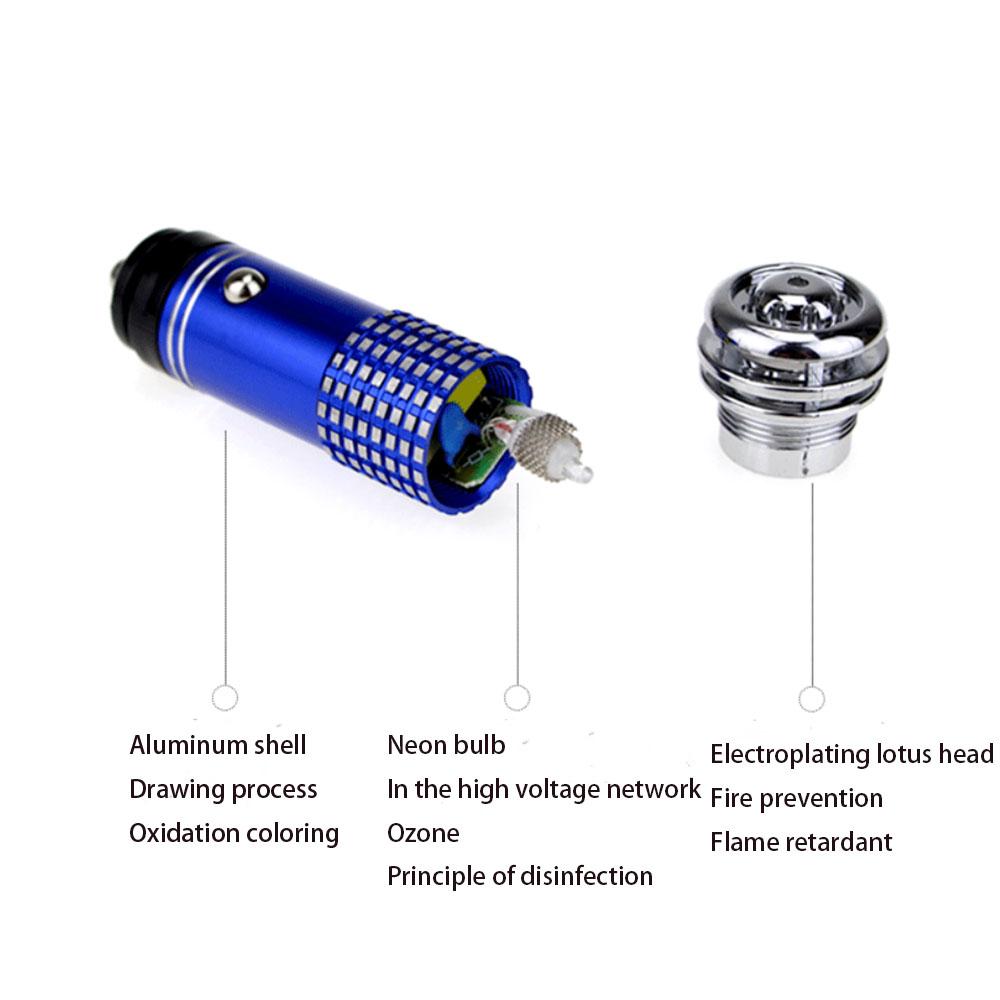 Aluminum shell
Drawing process
Oxidation coloring

Neon bulb
In the high voltage network
Ozone
Principle of disinfection

Electroplating lotus head
Fire prevention
Flame retardant